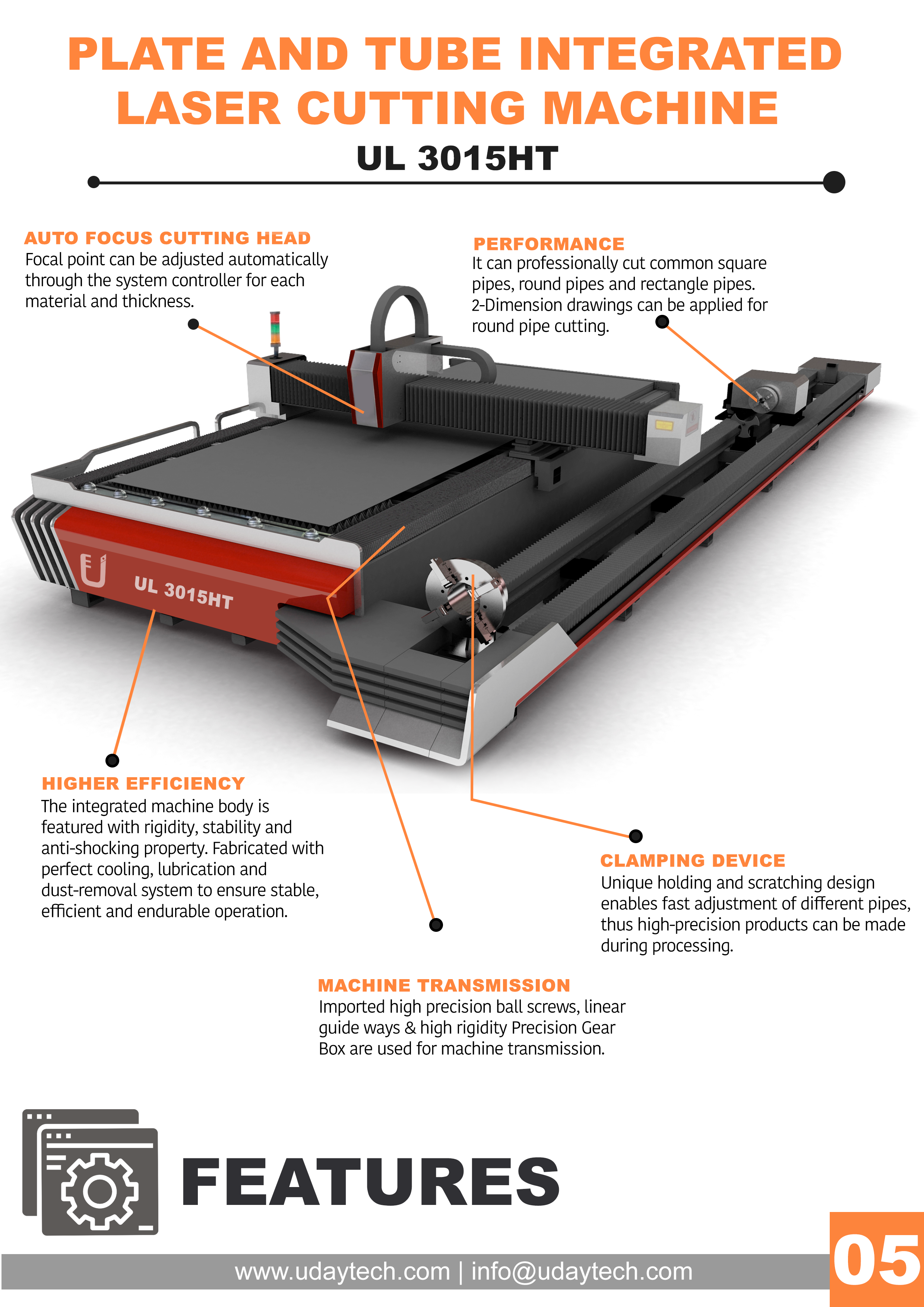 PLATE AND TUBE INTEGRATED LASER CUTTING MACHINE

UL 3015HT

AUTO FOCUS CUTTING HEAD
Focal point can be adjusted automatically through the system controller for each material and thickness.

PERFORMANCE
It can professionally cut common square pipes, round pipes and rectangle pipes. 2-Dimension drawings can be applied for round pipe cutting.

UL 3015HT

HIGHER EFFICIENCY
The integrated machine body is featured with rigidity, stability and anti-shocking property. Fabricated with perfect cooling, lubrication and dust-removal system to ensure stable, efficient and endurable operation.

CLAMPING DEVICE
Unique holding and scratching design enables fast adjustment of different pipes, thus high-precision products can be made during processing.

MACHINE TRANSMISSION
Imported high precision ball screws, linear guide ways & high rigidity Precision Gear Box are used for machine transmission.

FEATURES

www.udaytech.com | info@udaytech.com

05